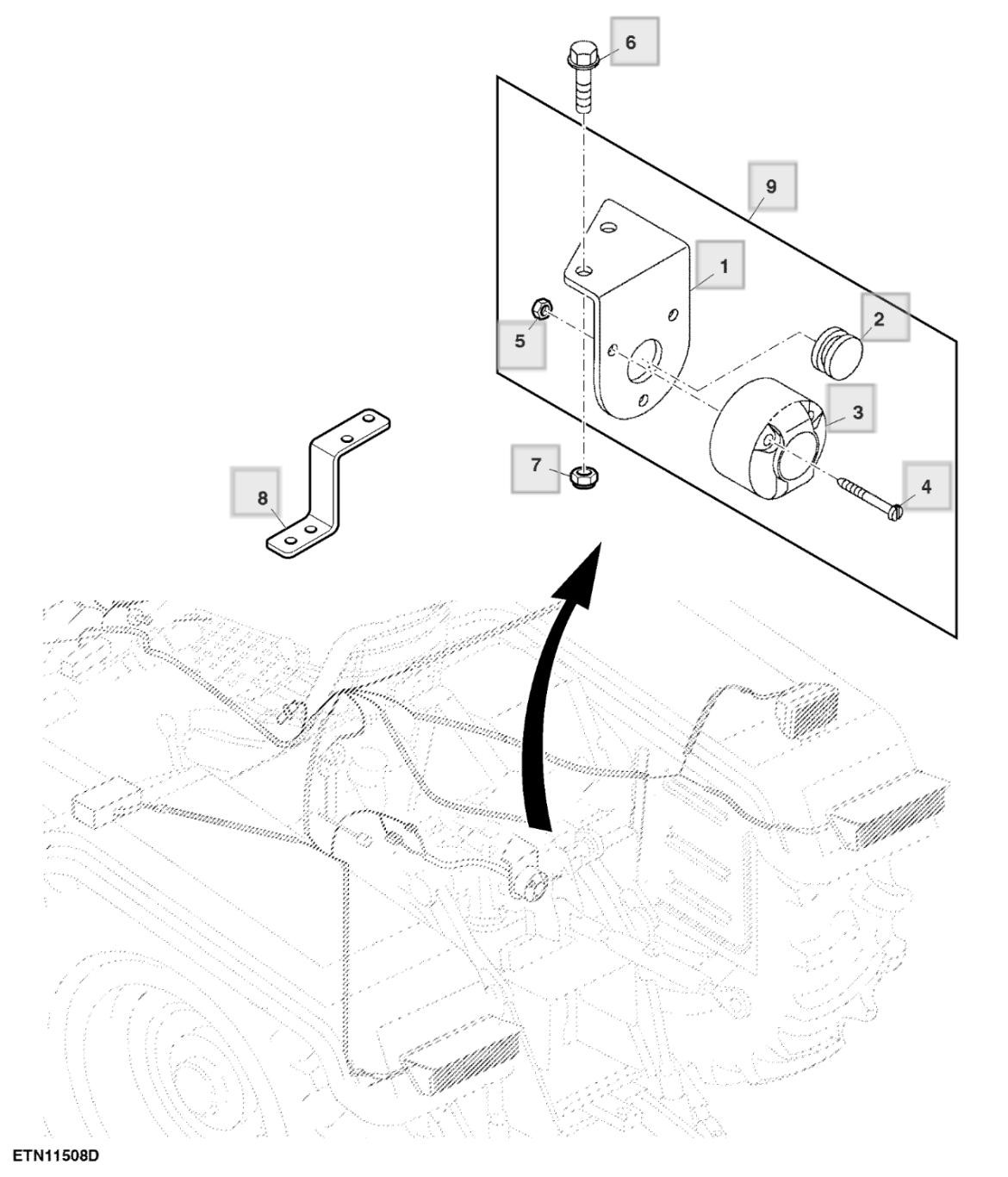 6
9
1
2
5
3
7
4
8
ETN11508D